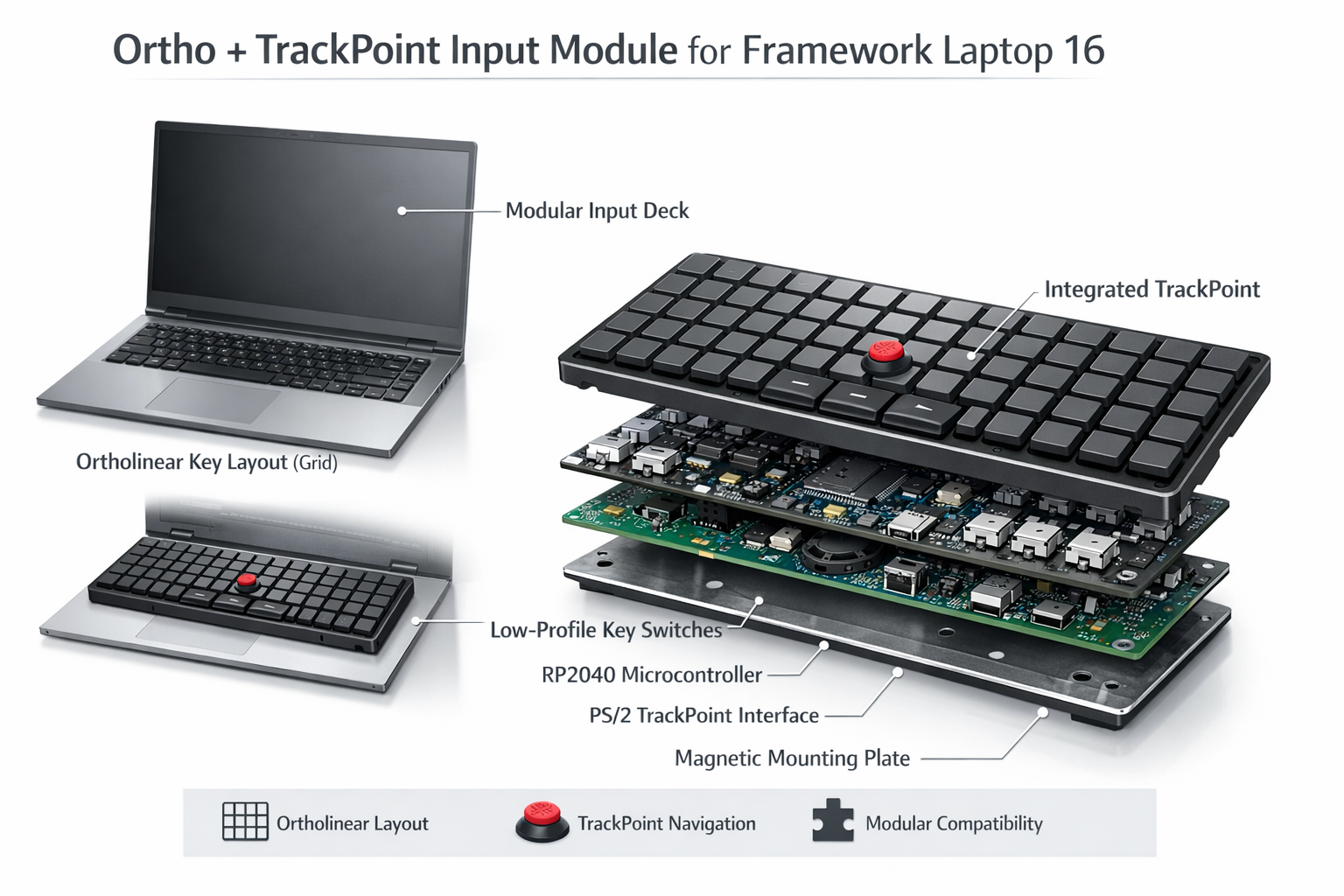 Ortho + TrackPoint Input Module for Framework Laptop 16

Modular Input Deck

Integrated TrackPoint

Ortholinear Key Layout (Grid)

Low-Profile Key Switches

RP2040 Microcontroller

PS/2 TrackPoint Interface

Magnetic Mounting Plate

Ortholinear Layout

TrackPoint Navigation

Modular Compatibility